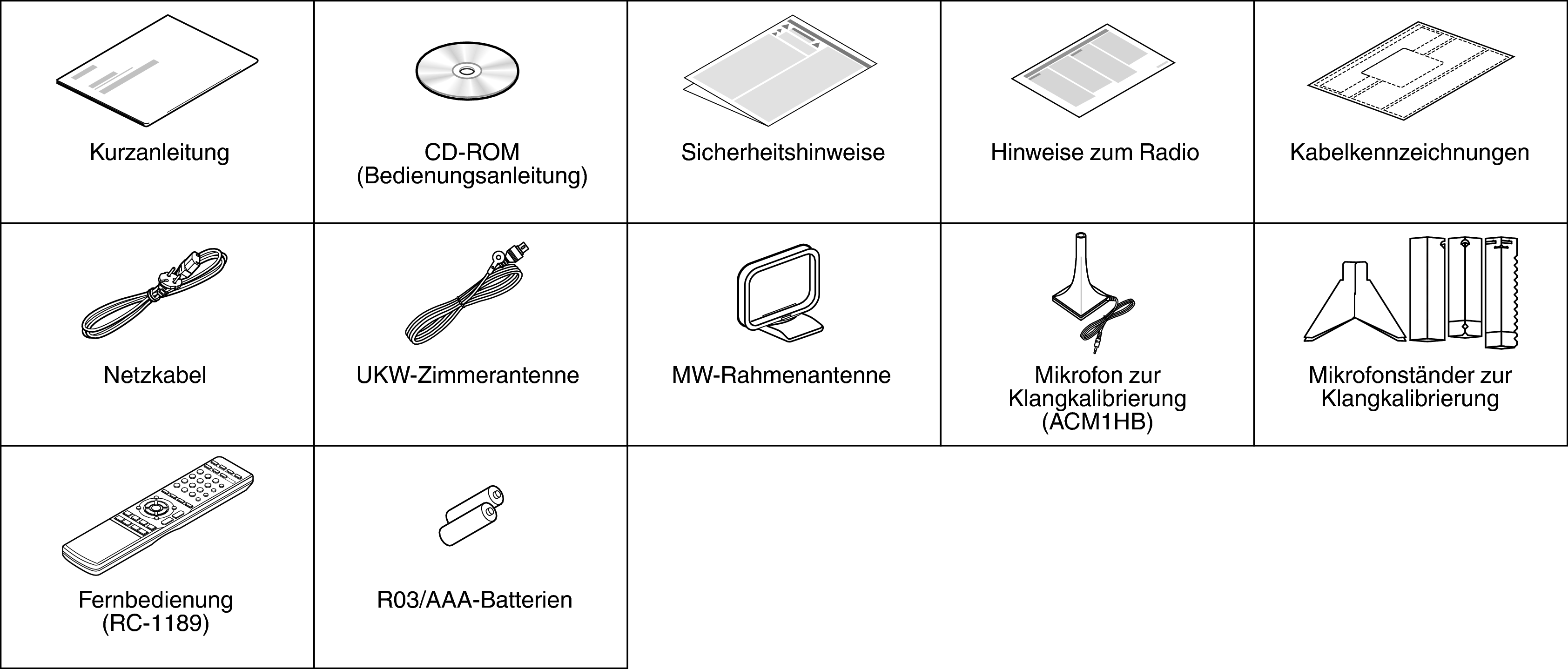 | Kurzanleitung | CD-ROM (Bedienungsanleitung) | Sicherheitshinweise | Hinweise zum Radio | Kabelkennzeichnungen |
|---|---|---|---|---|
| Netzkabel | UKW-Zimmerantenne | MW-Rahmenantenne | Mikrofon zur Klangkalibrierung (ACM1HB) | Mikrofonständer zur Klangkalibrierung |
| Fernbedienung (RC-1189) | R03/AAA-Batterien | | | |